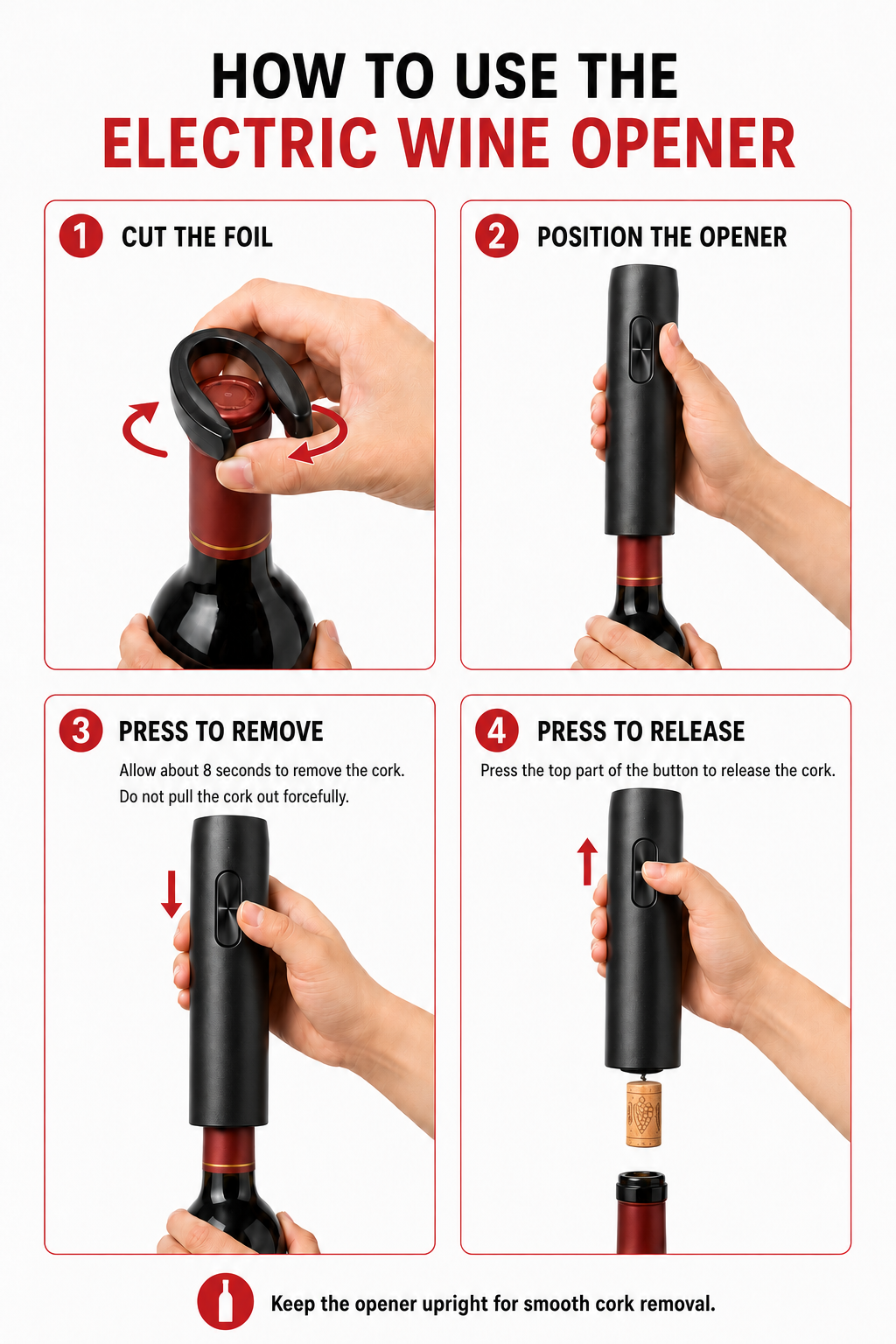 HOW TO USE THE
ELECTRIC WINE OPENER

1 CUT THE FOIL

2 POSITION THE OPENER

3 PRESS TO REMOVE

Allow about 8 seconds to remove the cork. Do not pull the cork out forcefully.

4 PRESS TO RELEASE

Press the top part of the button to release the cork.

Keep the opener upright for smooth cork removal.