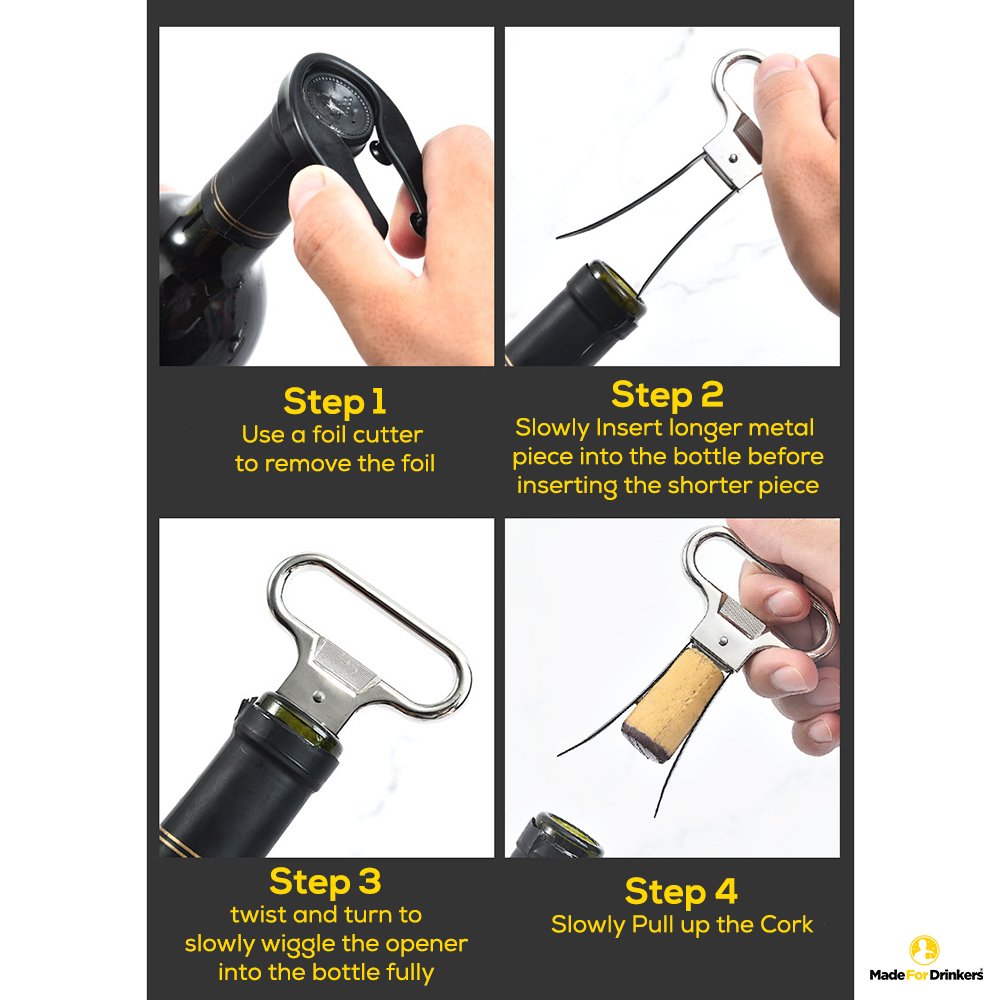 Step 1
Use a foil cutter to remove the foil

Step 2
Slowly Insert longer metal piece into the bottle before inserting the shorter piece

Step 3
twist and turn to slowly wiggle the opener into the bottle fully

Step 4
Slowly Pull up the Cork

MadeForDrinkers